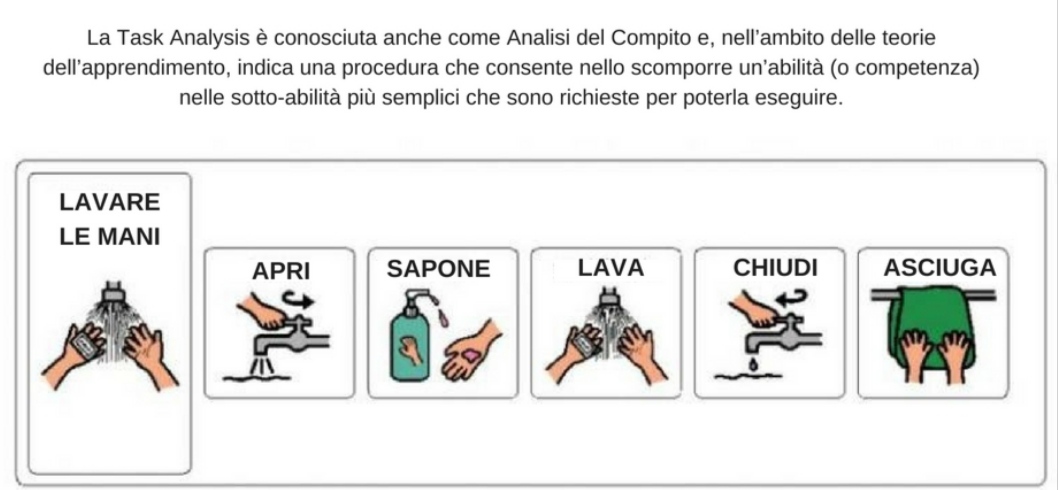 La Task Analysis è conosciuta anche come Analisi del Compito e, nell'ambito delle teorie dell'apprendimento, indica una procedura che consente nello scomporre un'abilità (o competenza) nelle sotto-abilità più semplici che sono richieste per poterla eseguire.

LAVARE LE MANI

APRI

SAPONE

LAVA

CHIUDI

ASCIUGA